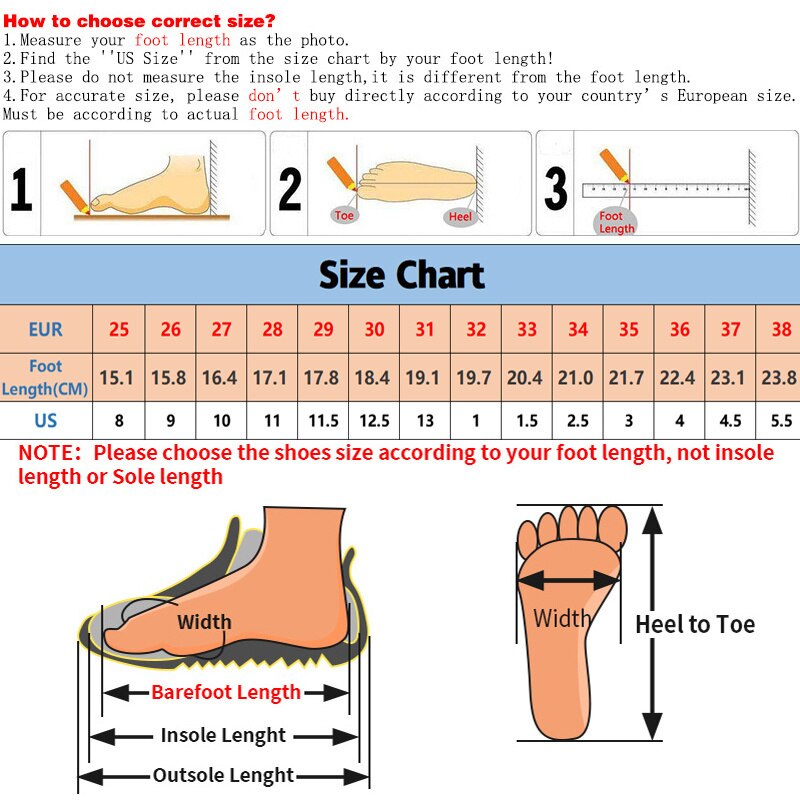 How to choose correct size?
1.Measure your foot length as the photo.
2.Find the ''US Size'' from the size chart by your foot length!
3.Please do not measure the insole length,it is different from the foot length.
4.For accurate size, please don' t buy directly according to your country' s European size. Must be according to actual foot length.

1

2 Toe Heel

3 Foot Length

Size Chart

| EUR | 25 | 26 | 27 | 28 | 29 | 30 | 31 | 32 | 33 | 34 | 35 | 36 | 37 | 38 |
|---|---|---|---|---|---|---|---|---|---|---|---|---|---|---|
| Foot Length(CM) | 15.1 | 15.8 | 16.4 | 17.1 | 17.8 | 18.4 | 19.1 | 19.7 | 20.4 | 21.0 | 21.7 | 22.4 | 23.1 | 23.8 |
| US | 8 | 9 | 10 | 11 | 11.5 | 12.5 | 13 | 1 | 1.5 | 2.5 | 3 | 4 | 4.5 | 5.5 |

NOTE: Please choose the shoes size according to your foot length, not insole length or Sole length

Width
Barefoot Length
Insole Lenght
Outsole Lenght

Width
Heel to Toe